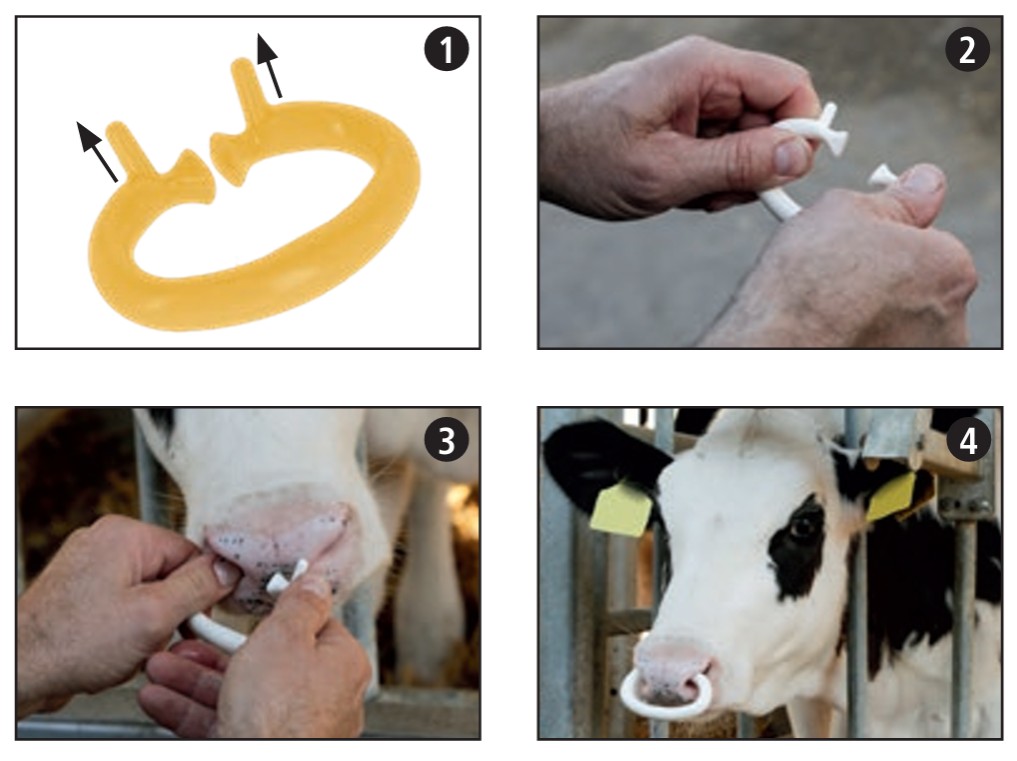 1

2

3

4