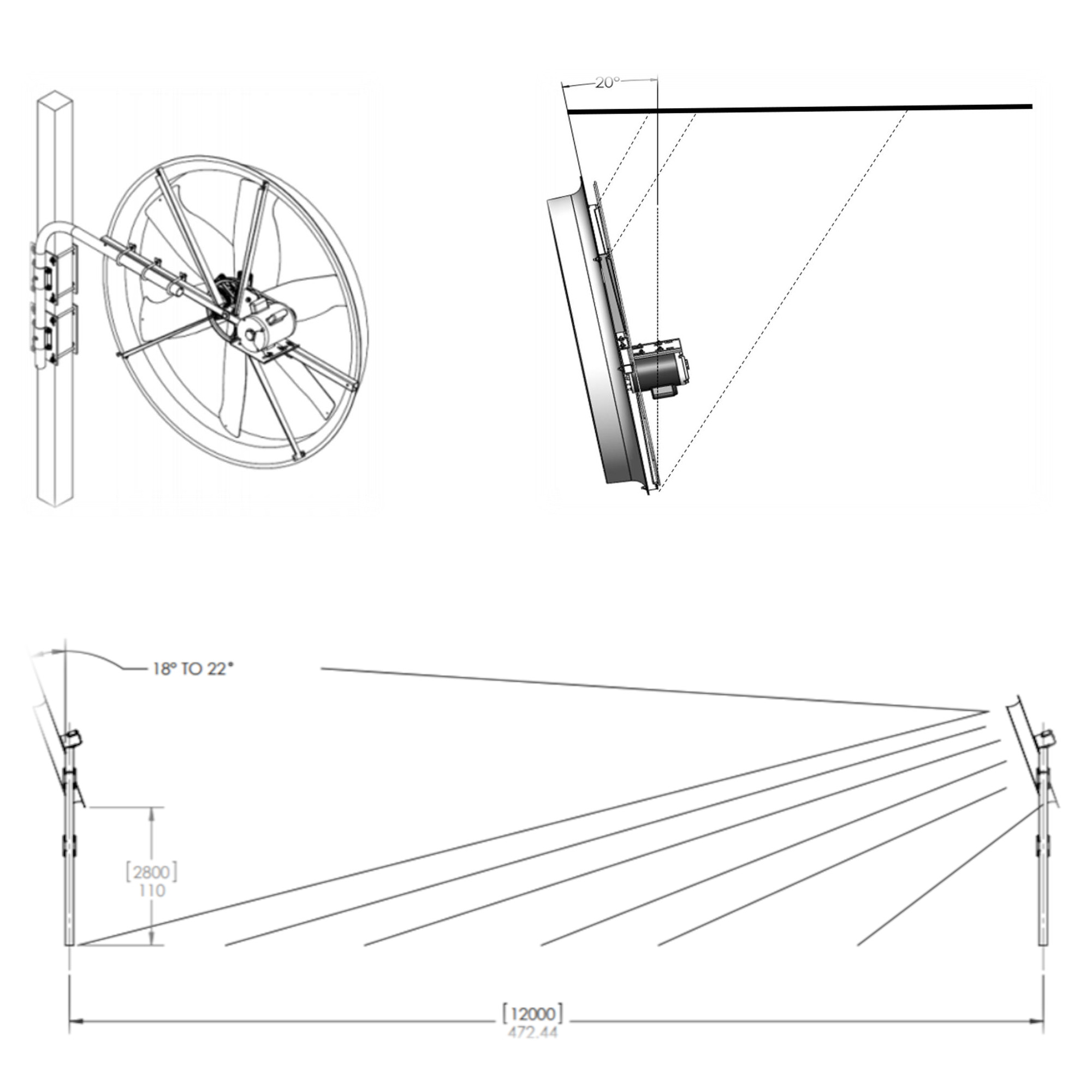 20°

18° TO 22°

[2800]
110

[12000]
472.44